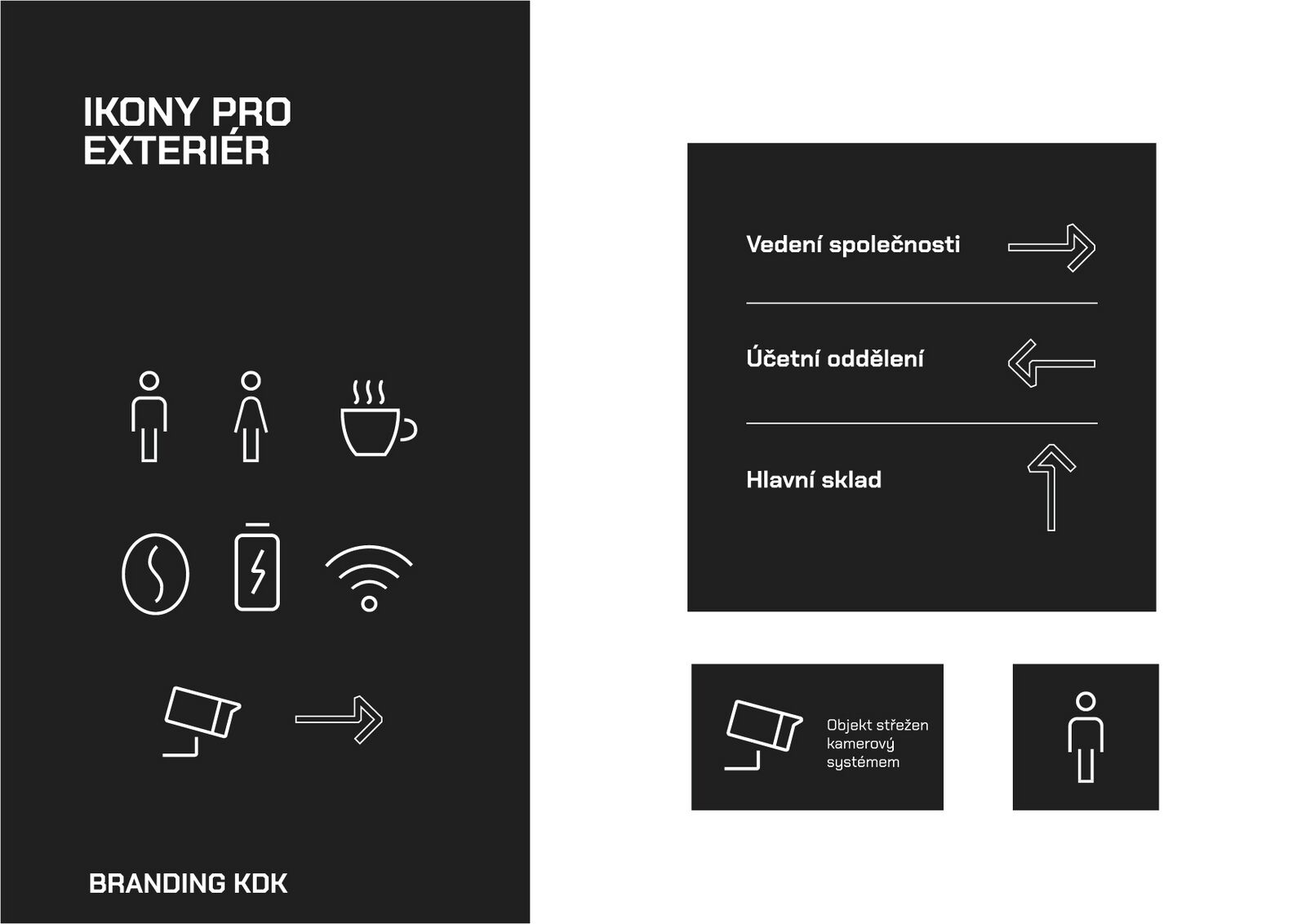 IKONY PRO EXTERIÉR

BRANDING KDK

Vedení společnosti

Účetní oddělení

Hlavní sklad

Objekt střežen kamerový systémem